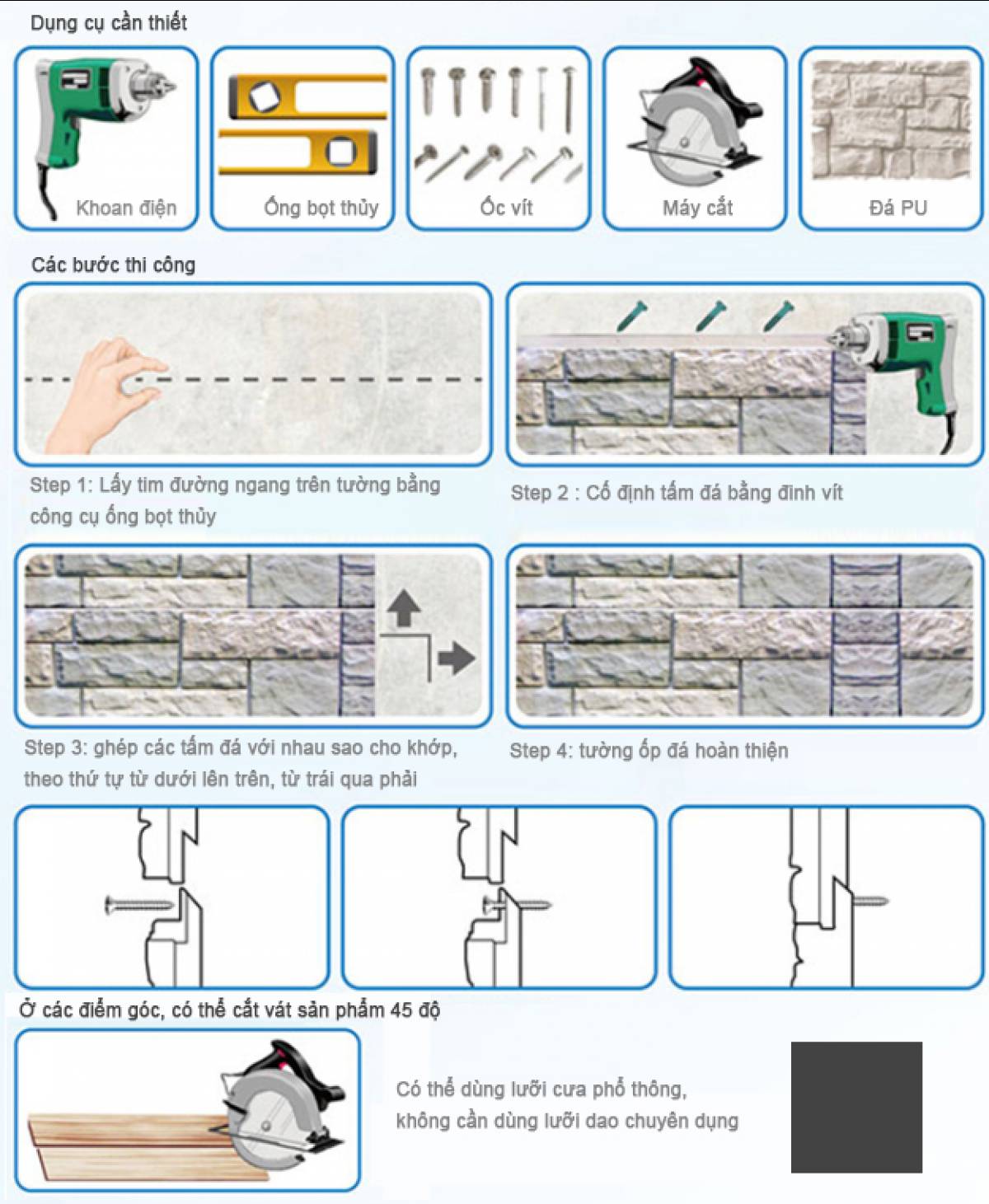 Dụng cụ cần thiết

Khoan điện

Ống bọt thủy

Ốc vít

Máy cắt

Đá PU

Các bước thi công

Step 1: Lấy tim đường ngang trên tường bằng công cụ ống bọt thủy

Step 2 : Cố định tấm đá bằng đinh vít

Step 3: ghép các tấm đá với nhau sao cho khớp, theo thứ tự từ dưới lên trên, từ trái qua phải

Step 4: tường ốp đá hoàn thiện

Ở các điểm góc, có thể cắt vát sản phẩm 45 độ

Có thể dùng lưỡi cưa phổ thông, không cần dùng lưỡi dao chuyên dụng