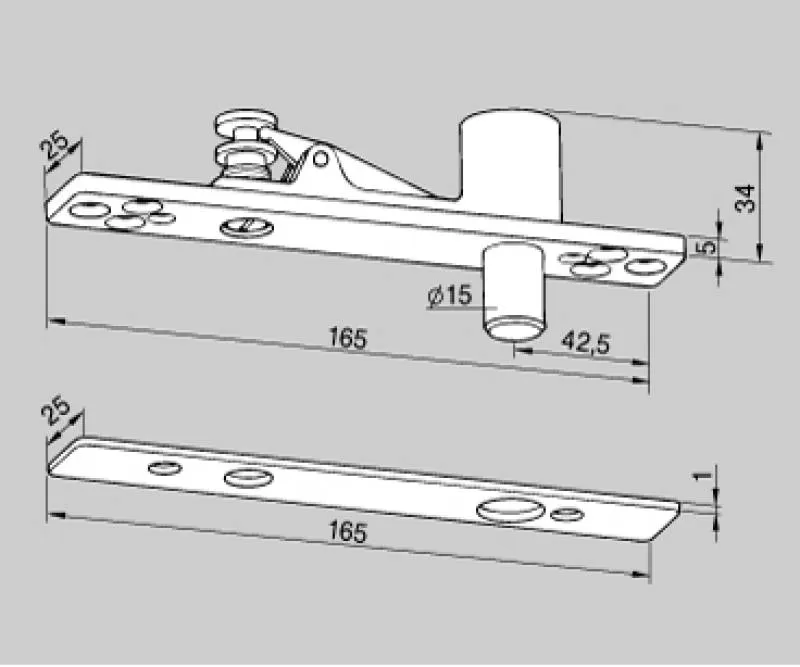 25
34
5
ø15
165
42,5
25
1
165