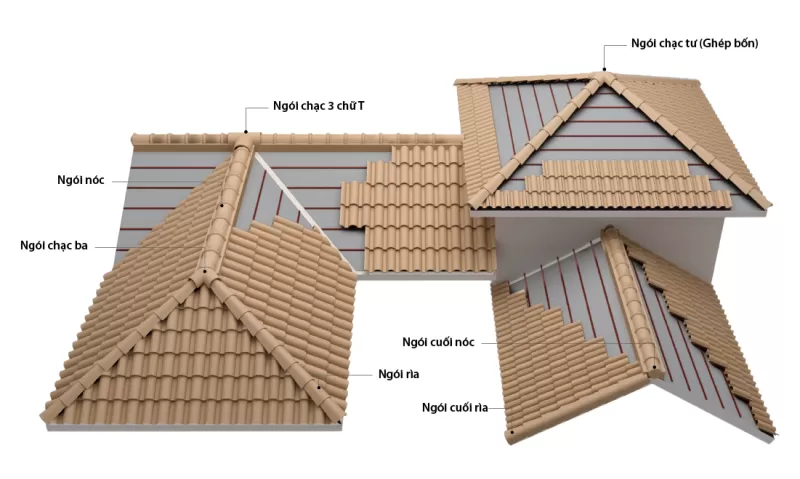 Ngói chạc tư (Ghép bốn)

Ngói chạc 3 chữ T

Ngói nóc

Ngói chạc ba

Ngói cuối nóc

Ngói rìa

Ngói cuối rìa