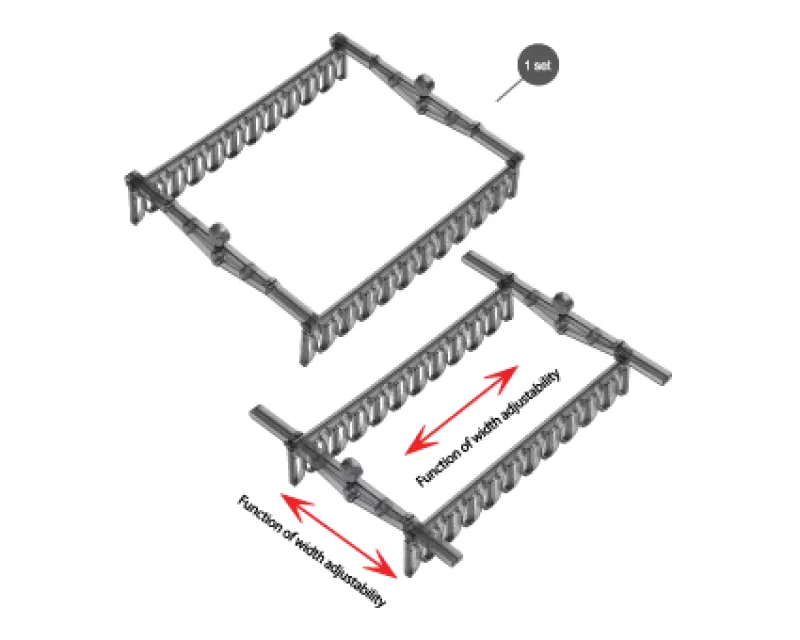 1 set

Function of width adjustability

Function of width adjustability