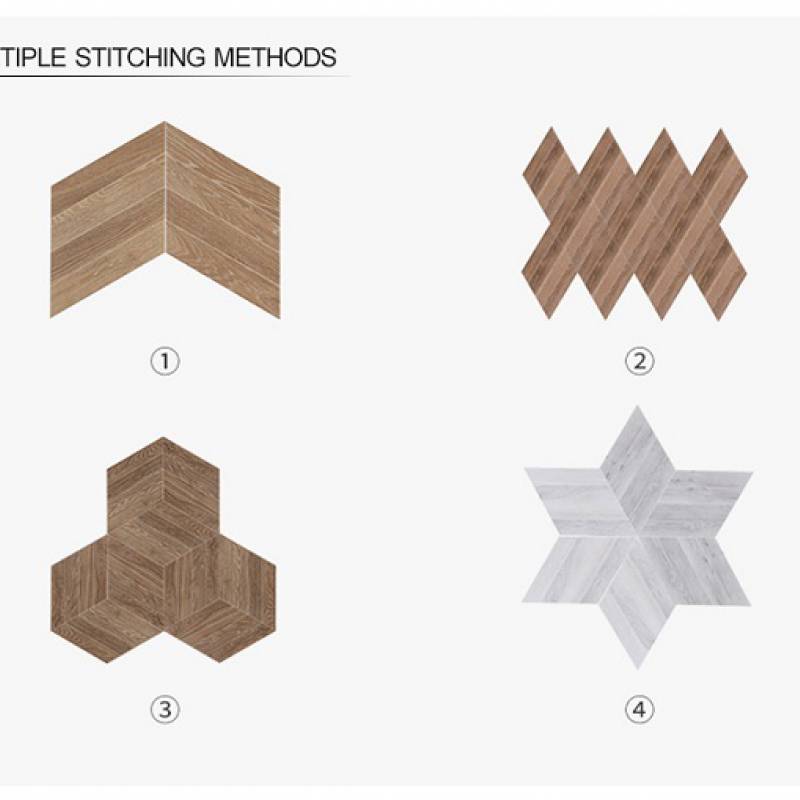 TIPLE STITCHING METHODS

①

②

③

④