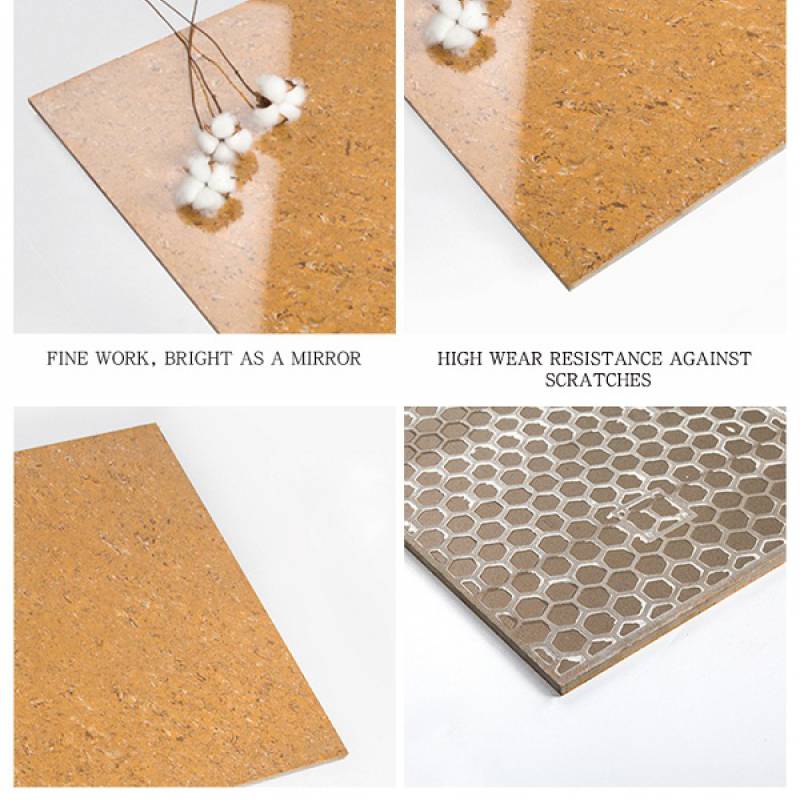 FINE WORK, BRIGHT AS A MIRROR

HIGH WEAR RESISTANCE AGAINST SCRATCHES