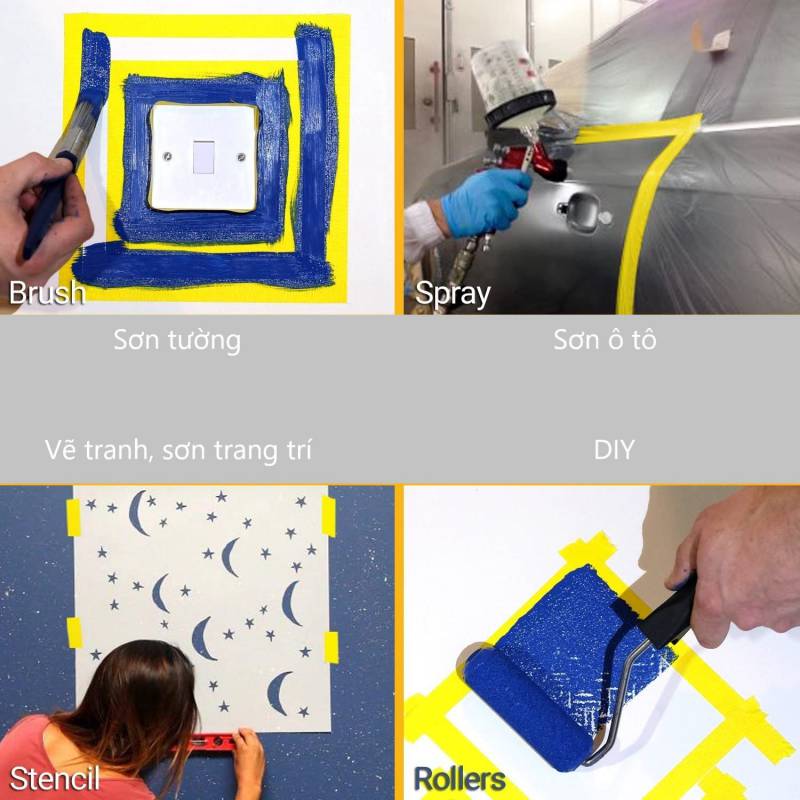 Brush

Spray

Sơn tường

Sơn ô tô

Vẽ tranh, sơn trang trí

DIY

Stencil

Rollers