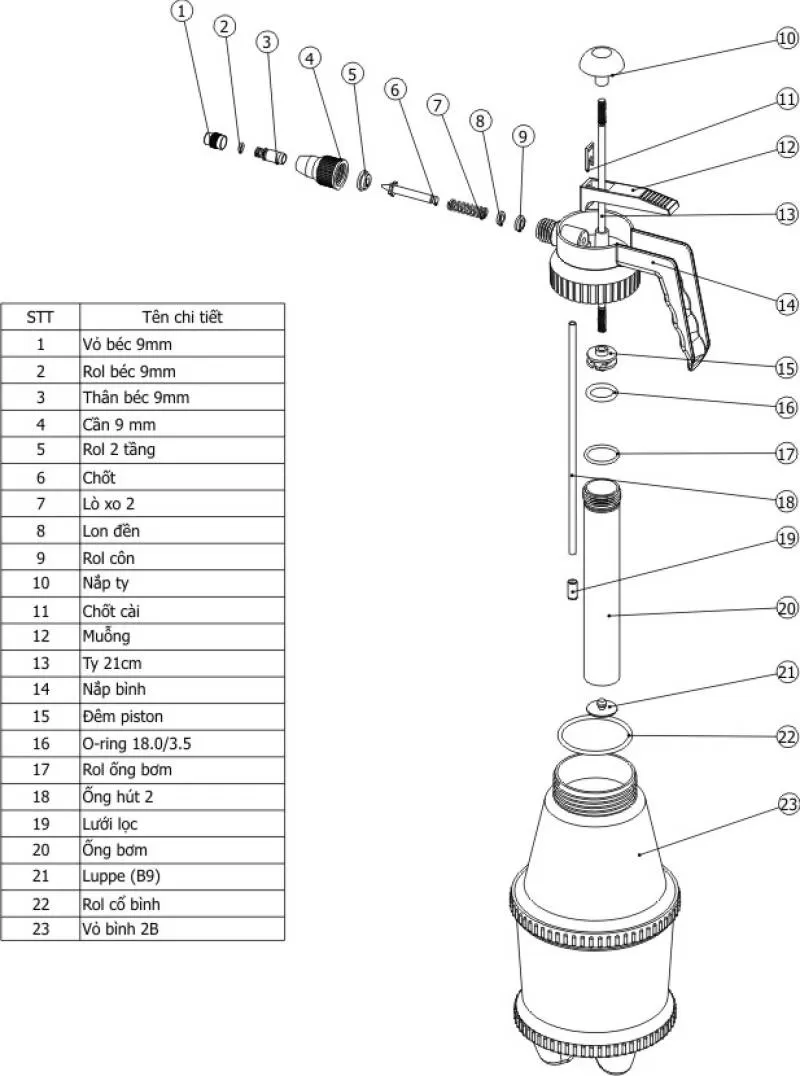 1 2 3 4 5 6 7 8 9 10 11 12 13 14 15 16 17 18 19 20 21 22 23

| STT | Tên chi tiết |
|---|---|
| 1 | Vỏ béc 9mm |
| 2 | Rol béc 9mm |
| 3 | Thân béc 9mm |
| 4 | Cần 9 mm |
| 5 | Rol 2 tầng |
| 6 | Chốt |
| 7 | Lò xo 2 |
| 8 | Lon đền |
| 9 | Rol côn |
| 10 | Nắp ty |
| 11 | Chốt cài |
| 12 | Muỗng |
| 13 | Ty 21cm |
| 14 | Nắp bình |
| 15 | Đêm piston |
| 16 | O-ring 18.0/3.5 |
| 17 | Rol ống bơm |
| 18 | Ống hút 2 |
| 19 | Lưới lọc |
| 20 | Ống bơm |
| 21 | Luppe (B9) |
| 22 | Rol cổ bình |
| 23 | Vỏ bình 2B |