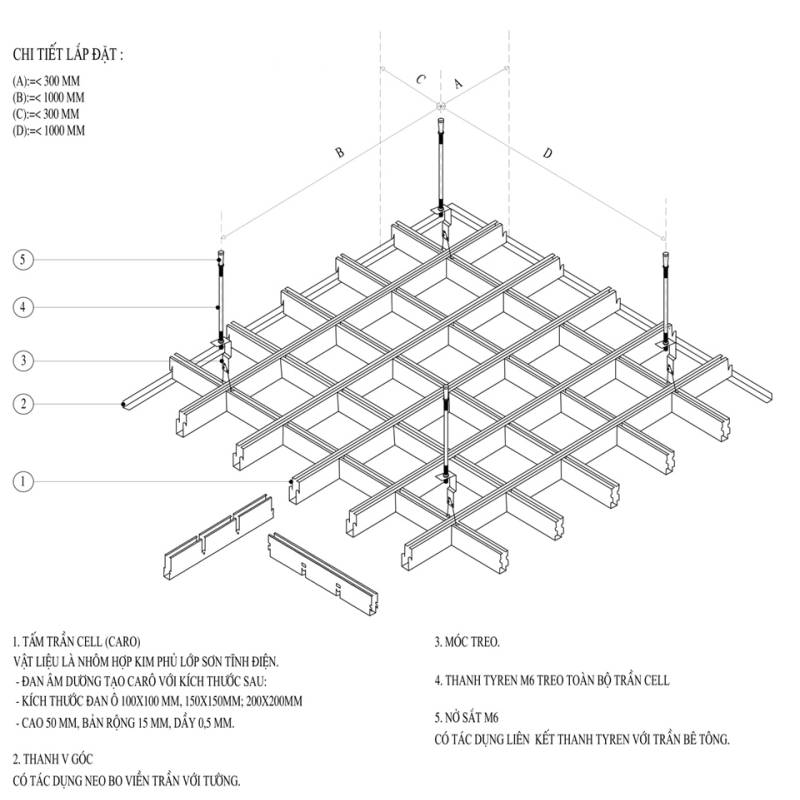 CHI TIẾT LẮP ĐẶT :

(A):=< 300 MM
(B):=< 1000 MM
(C):=< 300 MM
(D):=< 1000 MM

C
A
B
D

5
4
3
2
1

1. TẤM TRẦN CELL (CARO)
VẬT LIỆU LÀ NHÔM HỢP KIM PHỦ LỚP SƠN TĨNH ĐIỆN.
- ĐAN ÂM DƯƠNG TẠO CARÔ VỚI KÍCH THƯỚC SAU:
- KÍCH THƯỚC ĐAN Ô 100X100 MM, 150X150MM; 200X200MM
- CAO 50 MM, BẢN RỘNG 15 MM, DẦY 0,5 MM.

2. THANH V GÓC
CÓ TÁC DỤNG NEO BO VIỀN TRẦN VỚI TƯỜNG.

3. MÓC TREO.

4. THANH TYREN M6 TREO TOÀN BỘ TRẦN CELL

5. NỞ SẮT M6
CÓ TÁC DỤNG LIÊN KẾT THANH TYREN VỚI TRẦN BÊ TÔNG.